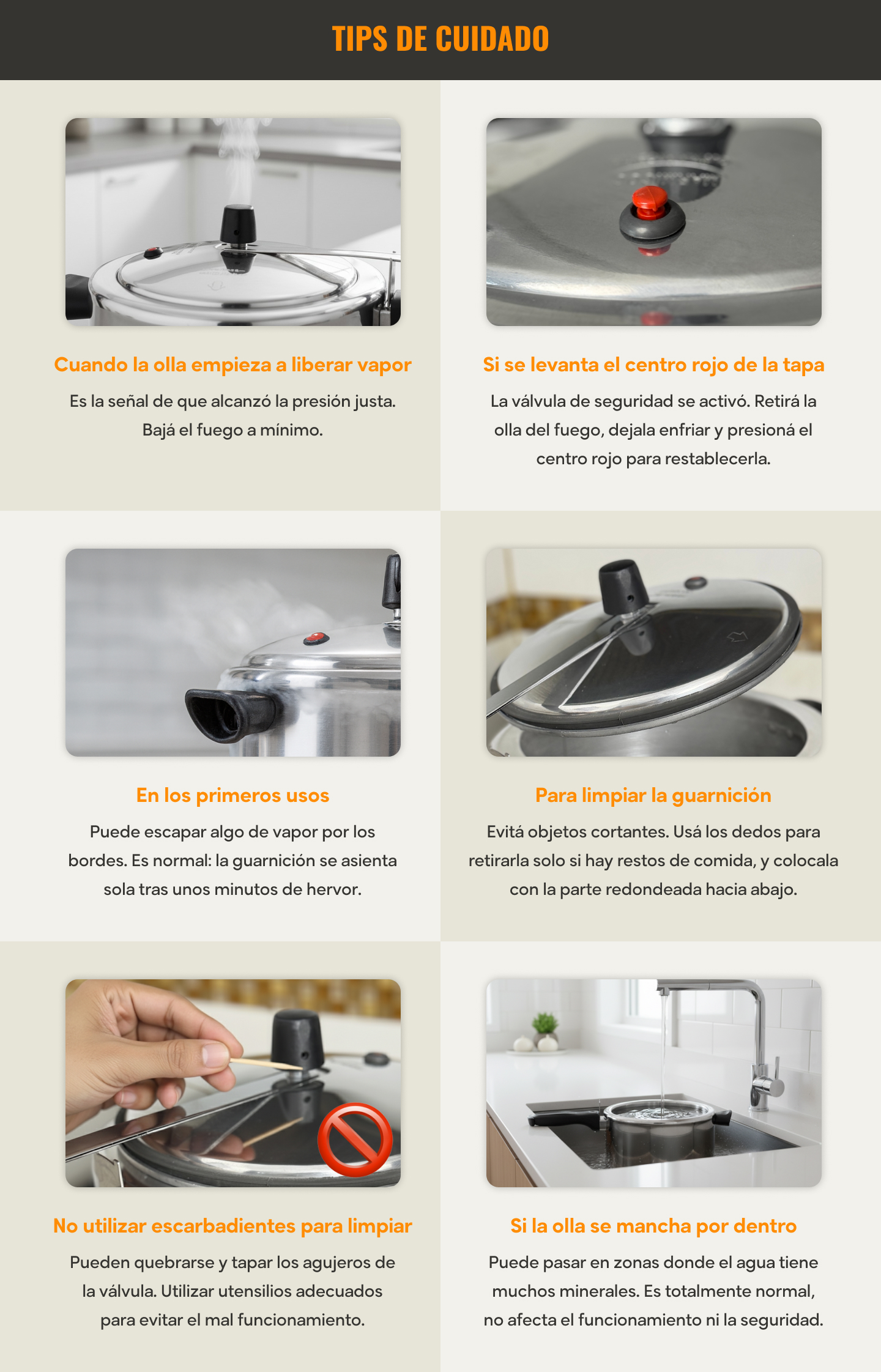 TIPS DE CUIDADO

Cuando la olla empieza a liberar vapor

Es la señal de que alcanzó la presión justa. Bajá el fuego a mínimo.

Si se levanta el centro rojo de la tapa

La válvula de seguridad se activó. Retirá la olla del fuego, dejala enfriar y presioná el centro rojo para restablecerla.

En los primeros usos

Puede escapar algo de vapor por los bordes. Es normal: la guarnición se asienta sola tras unos minutos de hervor.

Para limpiar la guarnición

Evitá objetos cortantes. Usá los dedos para retirarla solo si hay restos de comida, y colocala con la parte redondeada hacia abajo.

No utilizar escarbadientes para limpiar

Pueden quebrarse y tapar los agujeros de la válvula. Utilizar utensilios adecuados para evitar el mal funcionamiento.

Si la olla se mancha por dentro

Puede pasar en zonas donde el agua tiene muchos minerales. Es totalmente normal, no afecta el funcionamiento ni la seguridad.